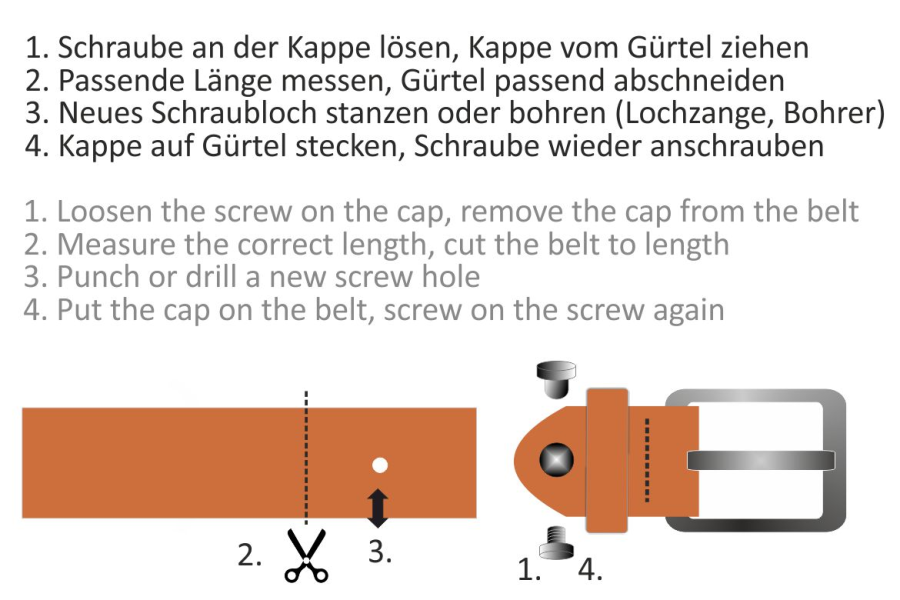 1. Schraube an der Kappe lösen, Kappe vom Gürtel ziehen
2. Passende Länge messen, Gürtel passend abschneiden
3. Neues Schraubloch stanzen oder bohren (Lochzange, Bohrer)
4. Kappe auf Gürtel stecken, Schraube wieder anschrauben

1. Loosen the screw on the cap, remove the cap from the belt
2. Measure the correct length, cut the belt to length
3. Punch or drill a new screw hole
4. Put the cap on the belt, screw on the screw again

2.

3.

1.

4.